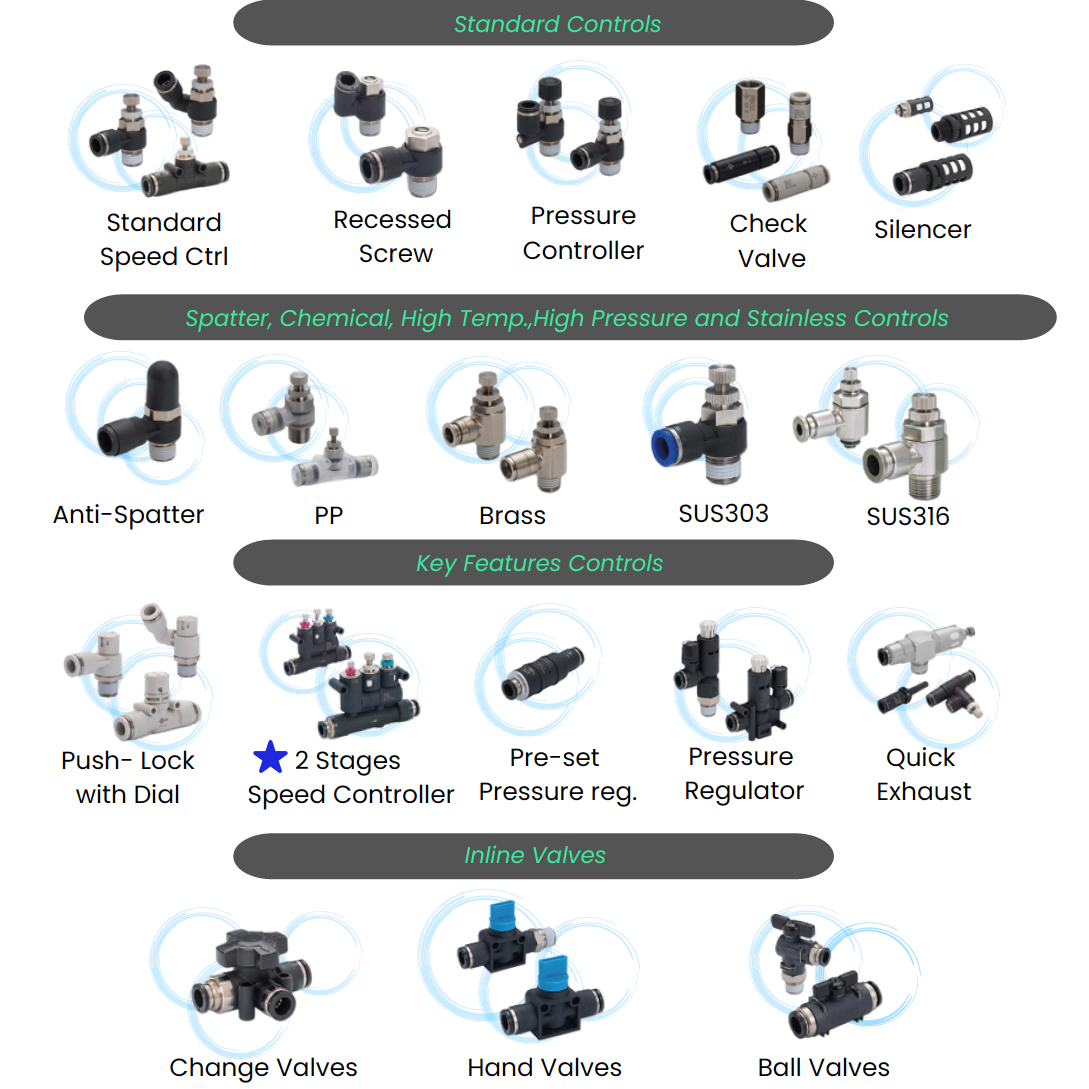 Standard Controls

Standard Speed Ctrl

Recessed Screw

Pressure Controller

Check Valve

Silencer

Spatter, Chemical, High Temp.,High Pressure and Stainless Controls

Anti-Spatter

PP

Brass

SUS303

SUS316

Key Features Controls

Push- Lock with Dial

2 Stages Speed Controller

Pre-set Pressure reg.

Pressure Regulator

Quick Exhaust

Inline Valves

Change Valves

Hand Valves

Ball Valves