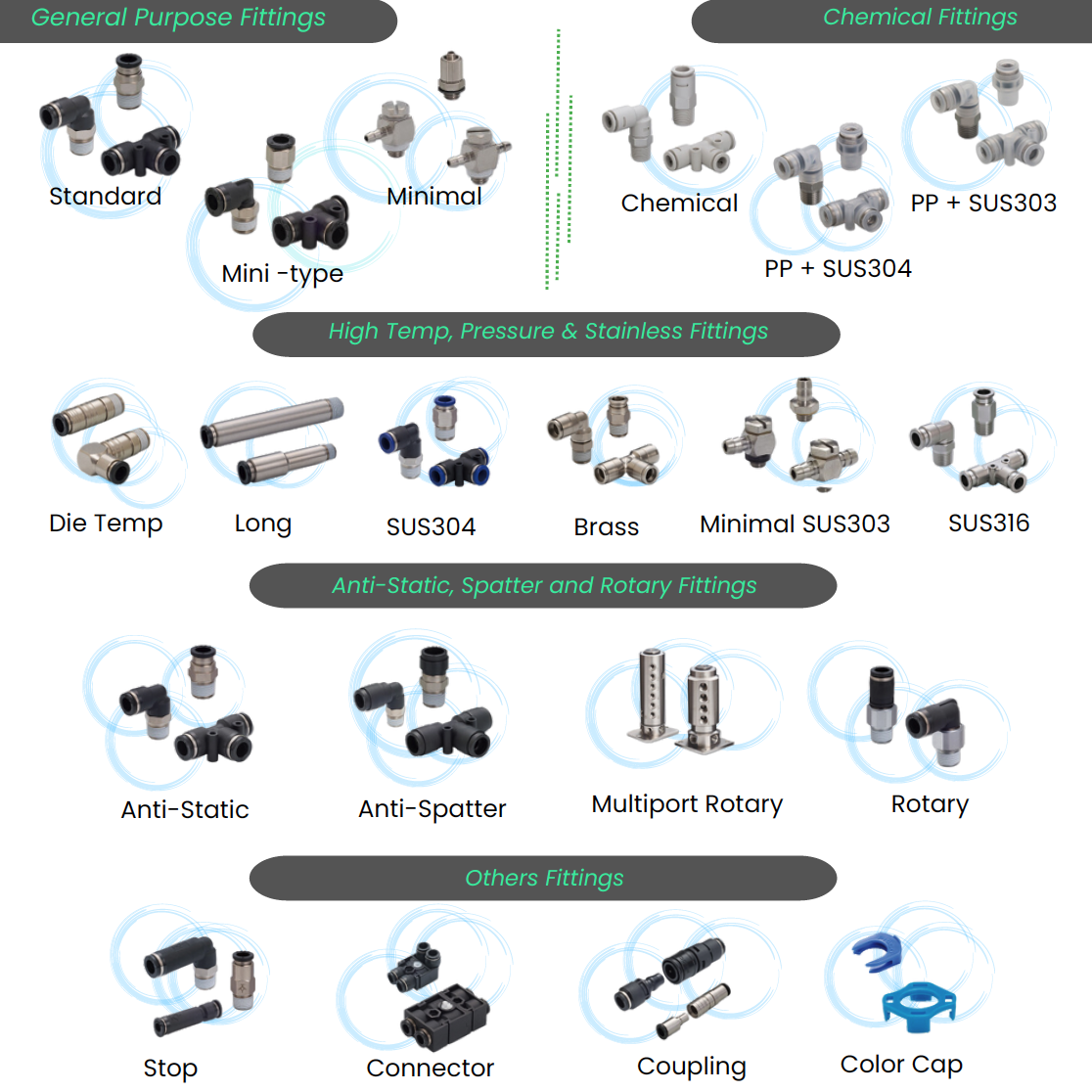 General Purpose Fittings

Standard

Mini -type

Minimal

Chemical Fittings

Chemical

PP + SUS304

PP + SUS303

High Temp, Pressure & Stainless Fittings

Die Temp

Long

SUS304

Brass

Minimal SUS303

SUS316

Anti-Static, Spatter and Rotary Fittings

Anti-Static

Anti-Spatter

Multiport Rotary

Rotary

Others Fittings

Stop

Connector

Coupling

Color Cap